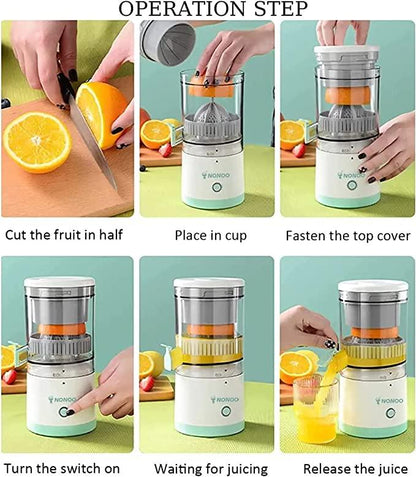 OPERATION STEP

NONOO

NONOO

Cut the fruit in half

Place in cup

Fasten the top cover

NONOO

NONOO

NONOO

Turn the switch on

Waiting for juicing

Release the juice