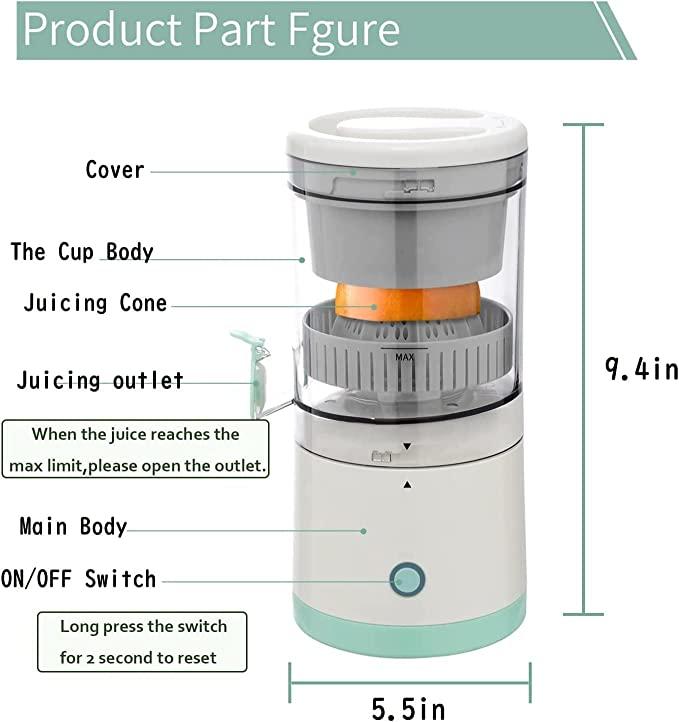 Product Part Fgure

Cover

The Cup Body

Juicing Cone

MAX

Juicing outlet

When the juice reaches the max limit,please open the outlet.

Main Body

ON/OFF Switch

Long press the switch for 2 second to reset

9.4in

5.5in